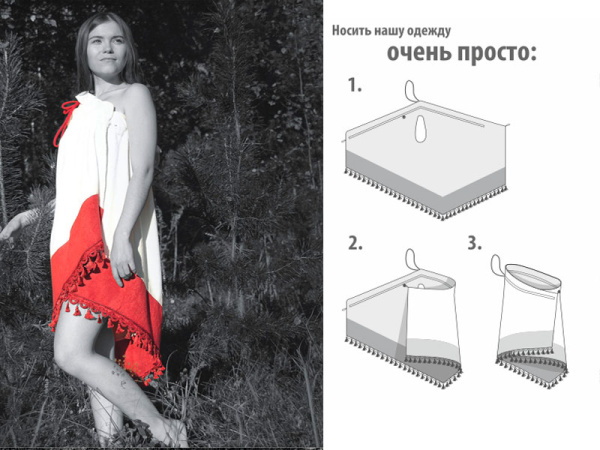 Носить нашу одежду
очень просто:

1.

2.

3.